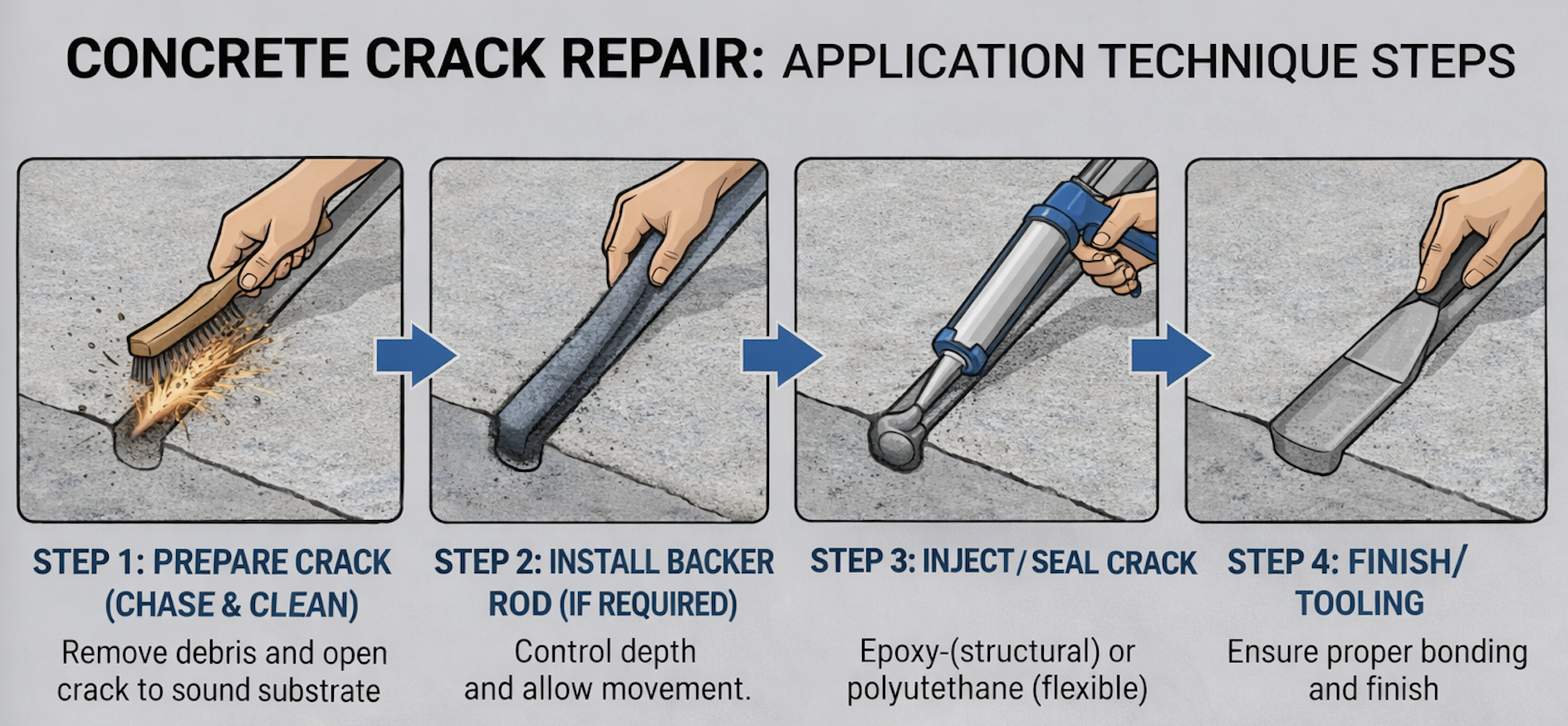 CONCRETE CRACK REPAIR: APPLICATION TECHNIQUE STEPS

STEP 1: PREPARE CRACK (CHASE & CLEAN)
Remove debris and open crack to sound substrate

STEP 2: INSTALL BACKER ROD (IF REQUIRED)
Control depth and allow movement.

STEP 3: INJECT/ SEAL CRACK
Epoxy-(structural) or polyutethane (flexible)

STEP 4: FINISH/ TOOLING
Ensure proper bonding and finish